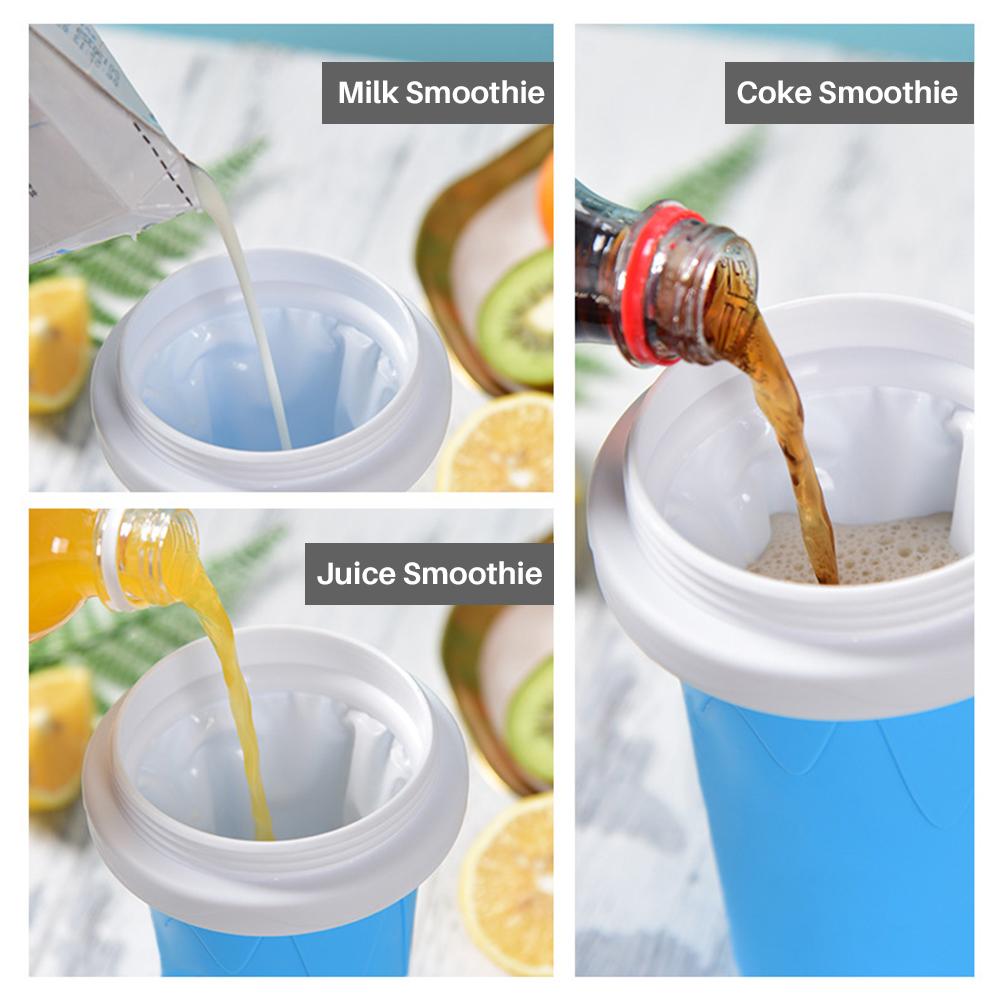 Milk Smoothie

Juice Smoothie

Coke Smoothie